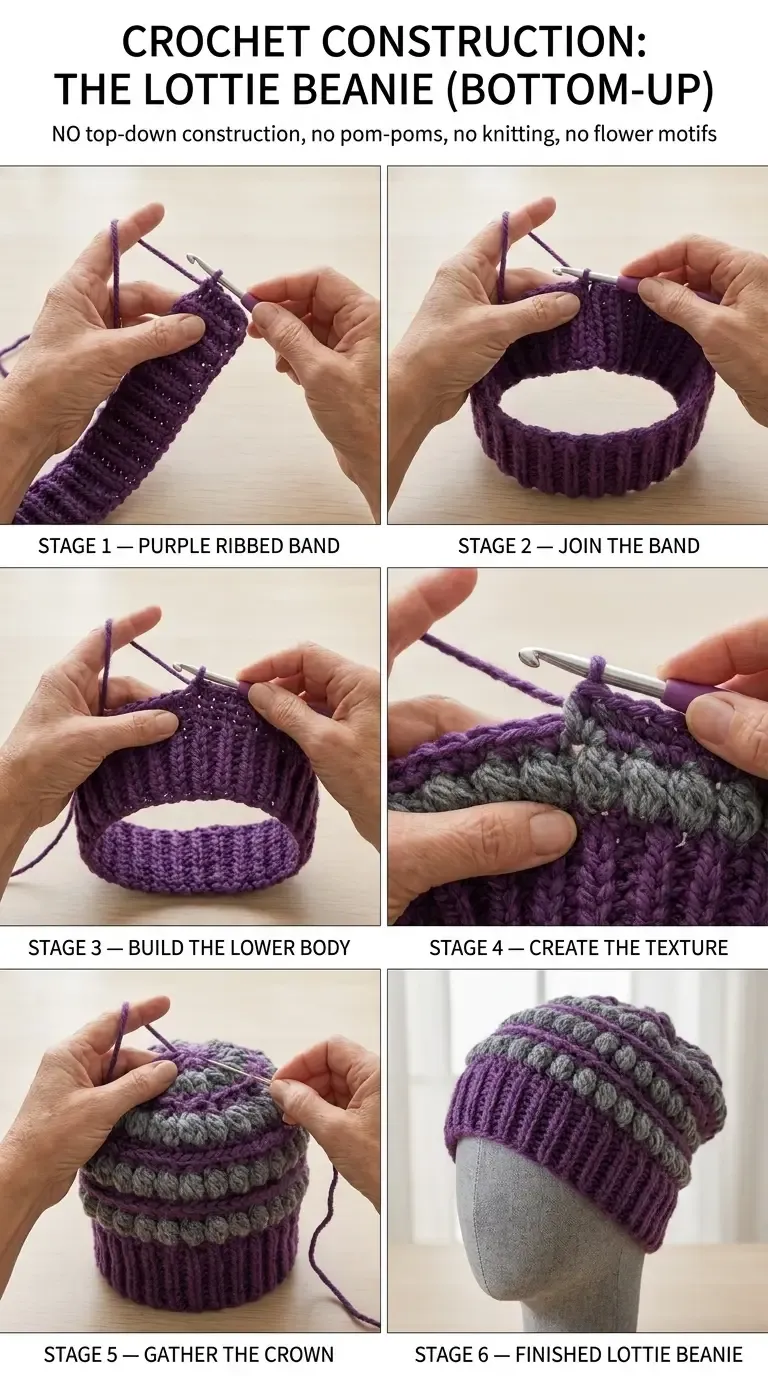 CROCHET CONSTRUCTION:
THE LOTTIE BEANIE (BOTTOM-UP)

NO top-down construction, no pom-poms, no knitting, no flower motifs

STAGE 1 — PURPLE RIBBED BAND

STAGE 2 — JOIN THE BAND

STAGE 3 — BUILD THE LOWER BODY

STAGE 4 — CREATE THE TEXTURE

STAGE 5 — GATHER THE CROWN

STAGE 6 — FINISHED LOTTIE BEANIE