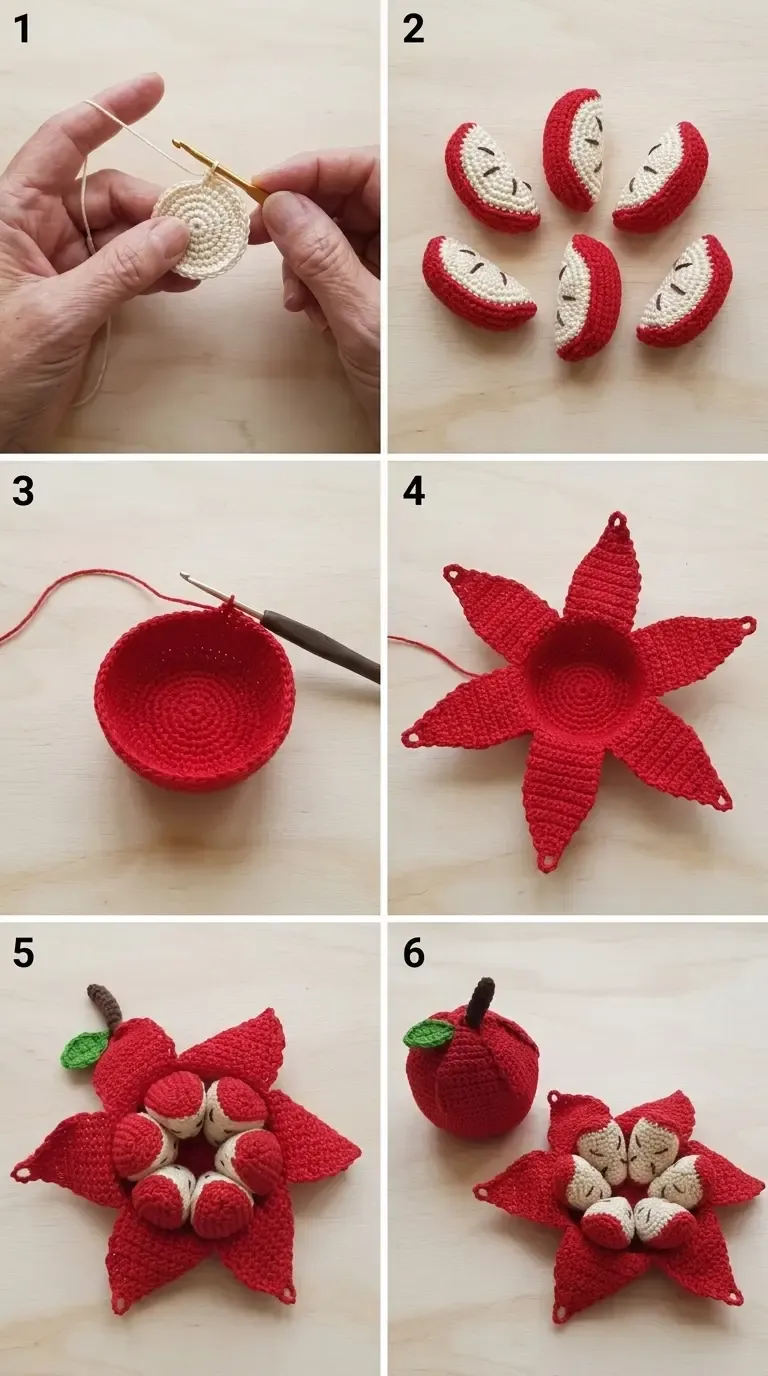 1

2

3

4

5

6